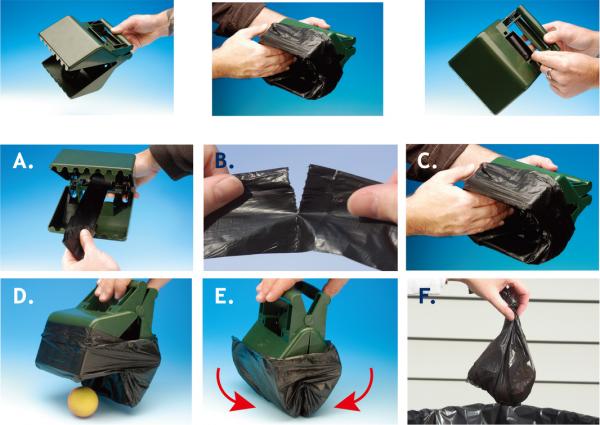 A.

B.

C.

D.

E.

F.