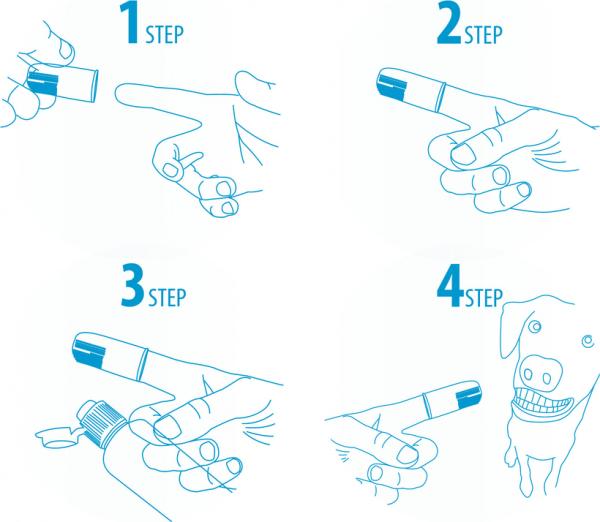 1 STEP

2 STEP

3 STEP

4 STEP